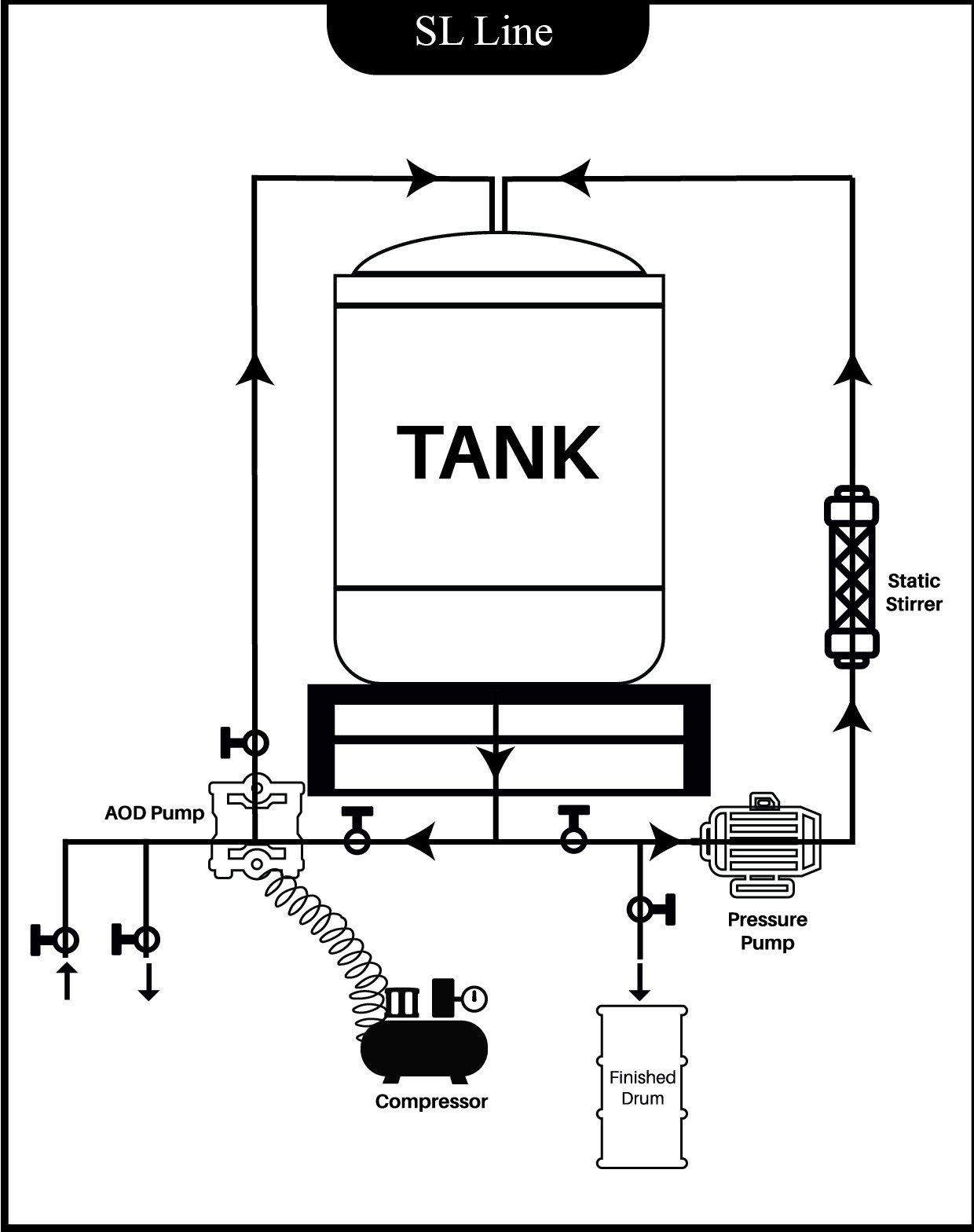 SL Line

TANK

Static Stirrer

AOD Pump

Pressure Pump

Compressor

Finished Drum